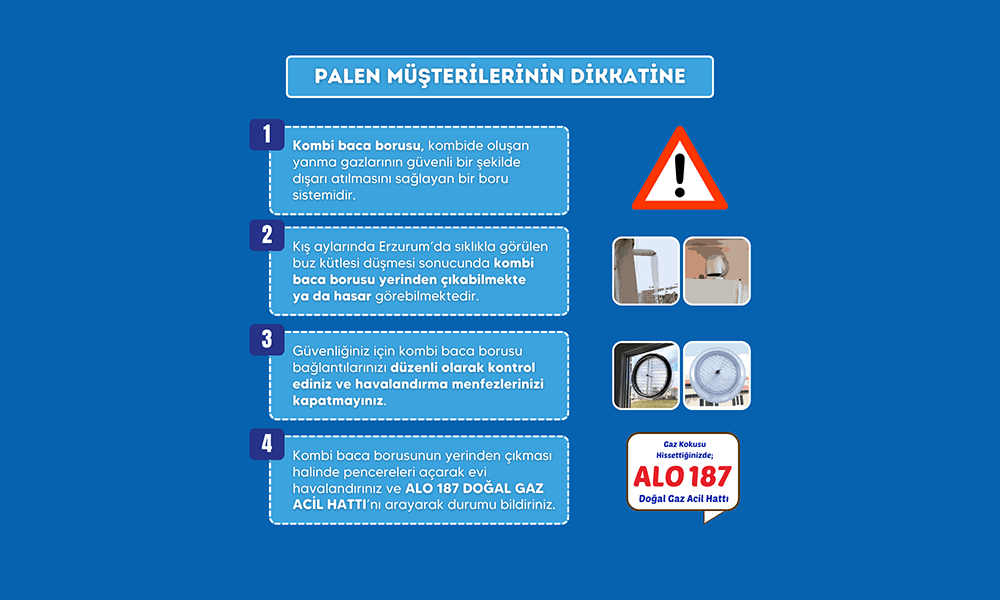 PALEN MÜŞTERİLERİNİN DİKKATİNE

1
Kombi baca borusu, kombide oluşan yanma gazlarının güvenli bir şekilde dışarı atılmasını sağlayan bir boru sistemidir.

2
Kış aylarında Erzurum'da sıklıkla görülen buz kütlesi düşmesi sonucunda kombi baca borusu yerinden çıkabilmekte ya da hasar görebilmektedir.

3
Güvenliğiniz için kombi baca borusu bağlantılarınızı düzenli olarak kontrol ediniz ve havalandırma menfezlerinizi kapatmayınız.

4
Kombi baca borusunun yerinden çıkması halinde pencereleri açarak evi havalandırınız ve ALO 187 DOĞAL GAZ ACİL HATTI'nı arayarak durumu bildiriniz.

Gaz Kokusu Hissettiğinizde;
ALO 187
Doğal Gaz Acil Hattı